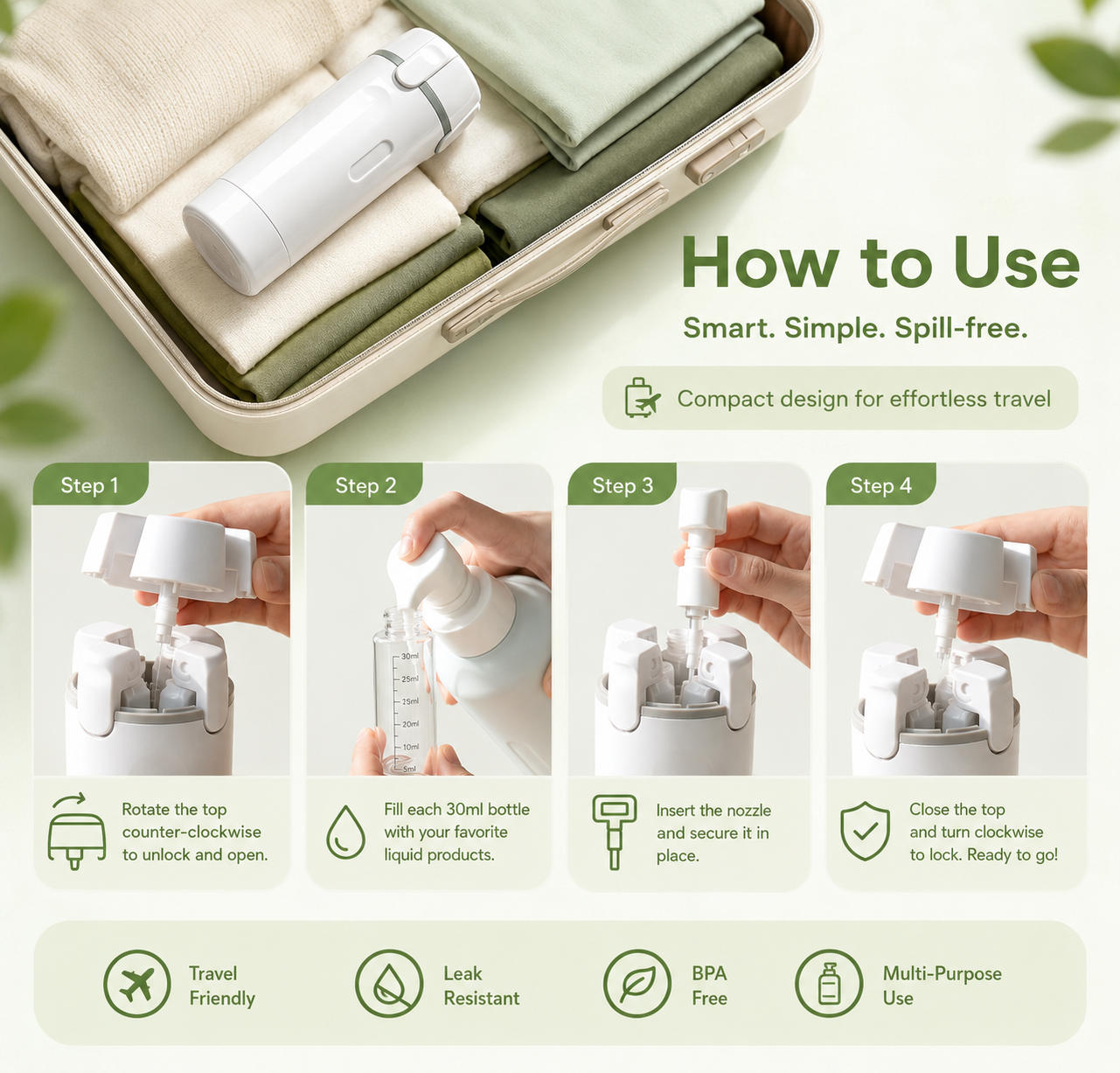 How to Use

Smart. Simple. Spill-free.

Compact design for effortless travel

Step 1

Rotate the top counter-clockwise to unlock and open.

Step 2

30ml
25ml
15ml
20ml
10ml
5ml

Fill each 30ml bottle with your favorite liquid products.

Step 3

Insert the nozzle and secure it in place.

Step 4

Close the top and turn clockwise to lock. Ready to go!

Travel Friendly

Leak Resistant

BPA Free

Multi-Purpose Use